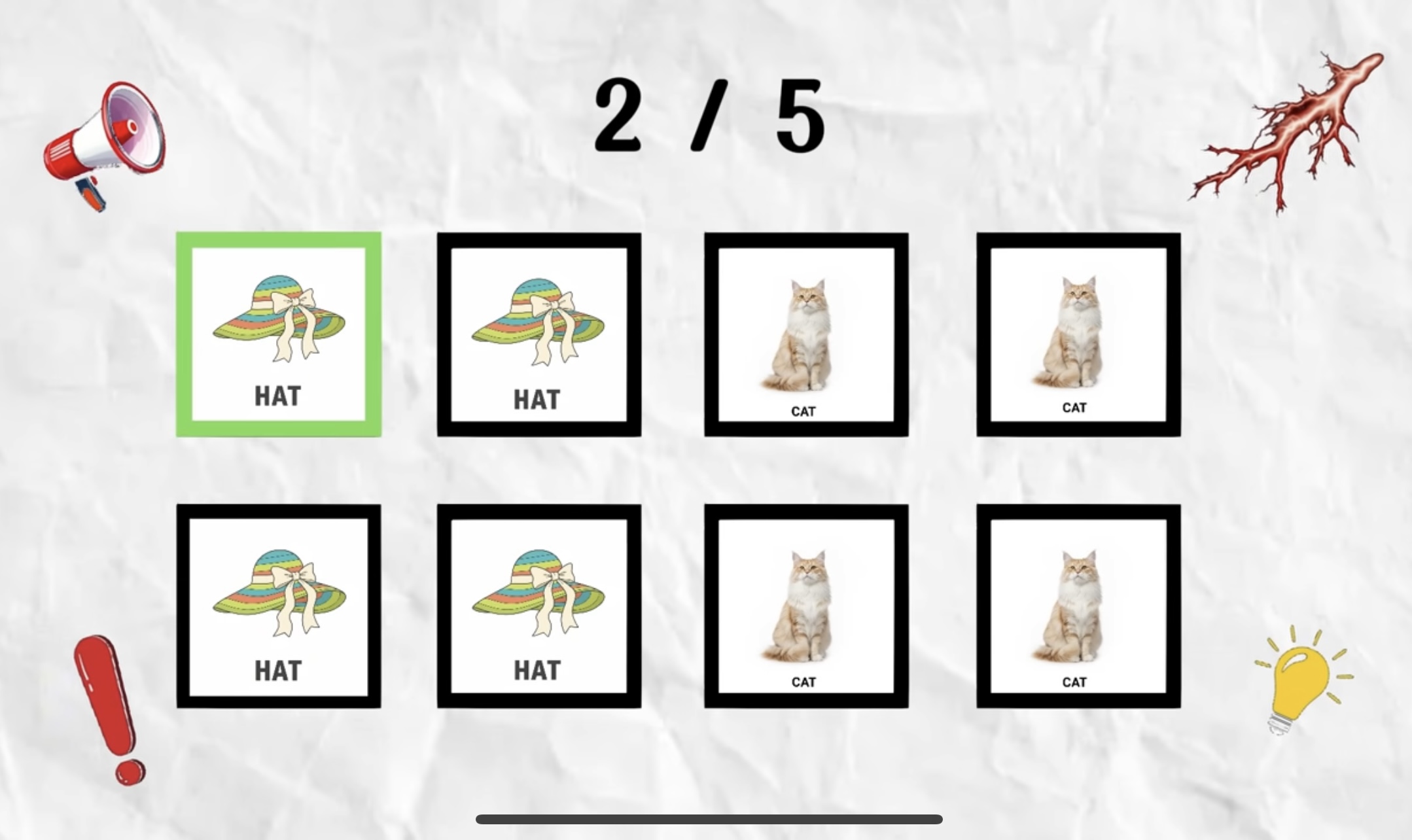 2 / 5

HAT

HAT

CAT

CAT

HAT

HAT

CAT

CAT